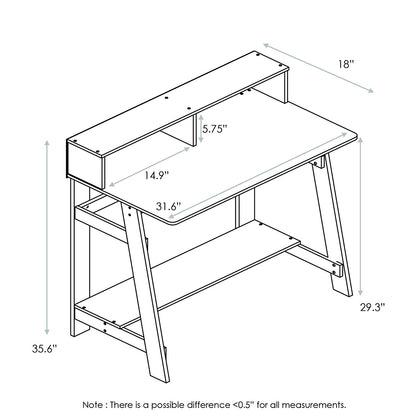 18"

5.75"

14.9"

31.6"

29.3"

35.6"

Note : There is a possible difference <0.5" for all measurements.