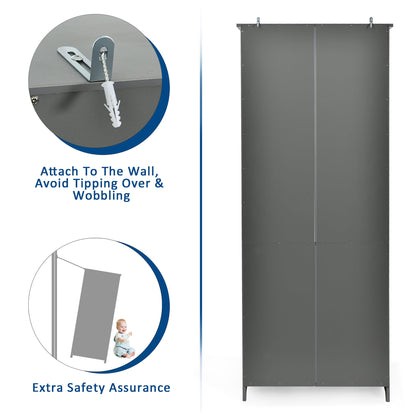 Attach To The Wall, Avoid Tipping Over & Wobbling

Extra Safety Assurance