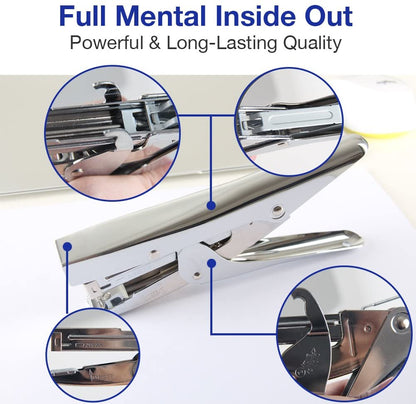 Full Mental Inside Out
Powerful & Long-Lasting Quality