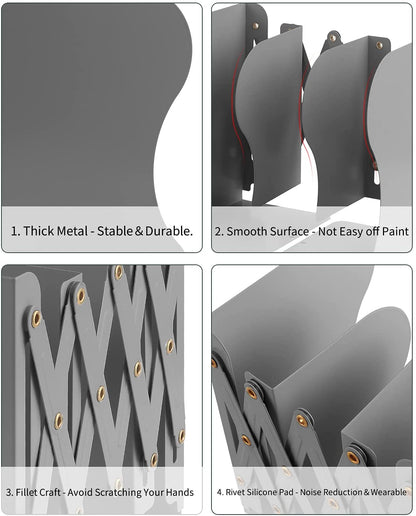 1. Thick Metal - Stable & Durable.

2. Smooth Surface - Not Easy off Paint

3. Fillet Craft - Avoid Scratching Your Hands

4. Rivet Silicone Pad - Noise Reduction & Wearable